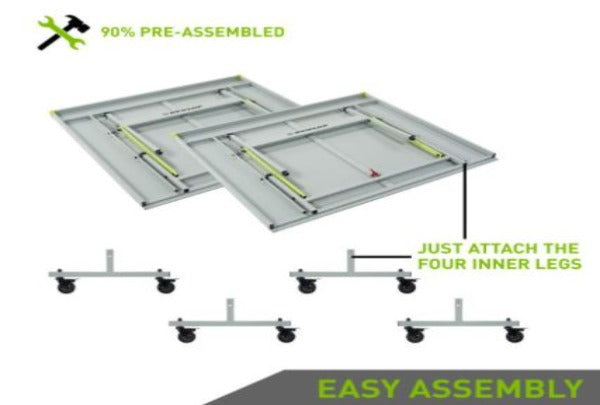 90% PRE-ASSEMBLED

JUST ATTACH THE FOUR INNER LEGS

EASY ASSEMBLY